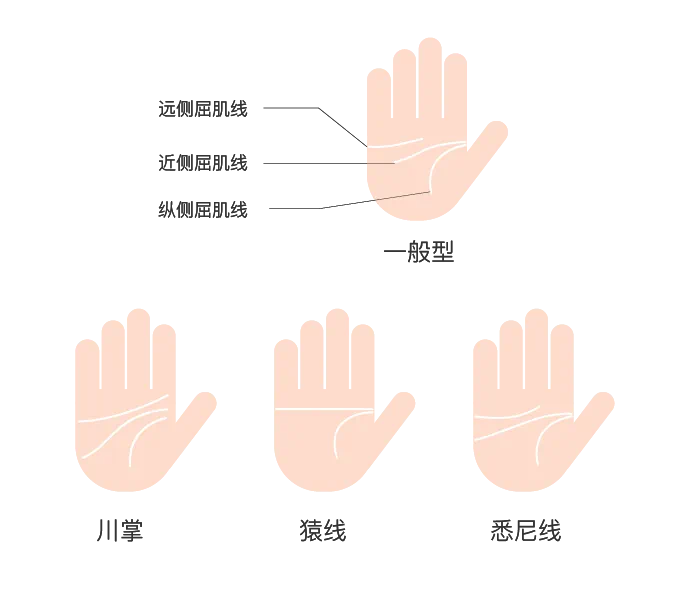 远侧屈肌线

近侧屈肌线

纵侧屈肌线

一般型

川掌

猿线

悉尼线